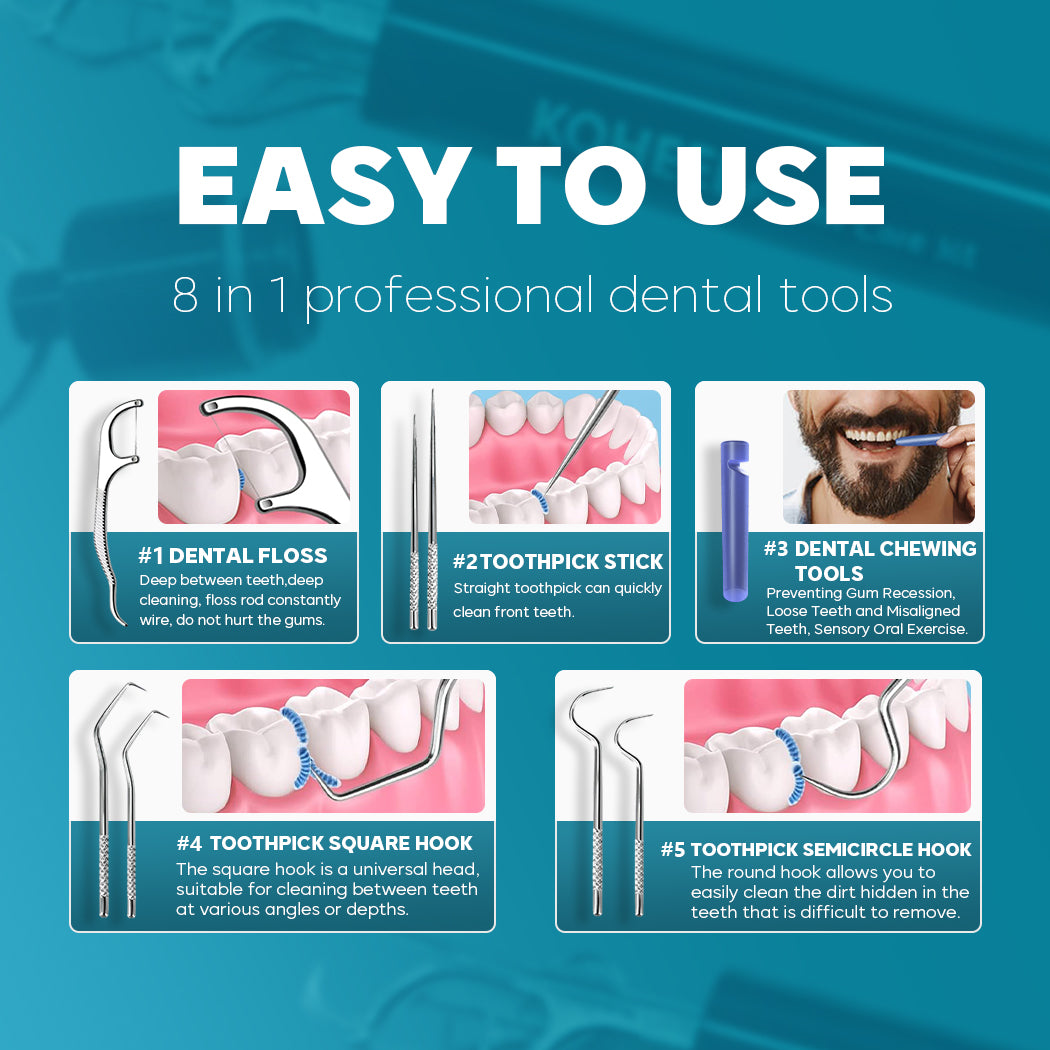 EASY TO USE

8 in 1 professional dental tools

#1 DENTAL FLOSS
Deep between teeth,deep cleaning, floss rod constantly wire, do not hurt the gums.

#2 TOOTHPICK STICK
Straight toothpick can quickly clean front teeth.

#3 DENTAL CHEWING TOOLS
Preventing Gum Recession, Loose Teeth and Misaligned Teeth, Sensory Oral Exercise.

#4 TOOTHPICK SQUARE HOOK
The square hook is a universal head, suitable for cleaning between teeth at various angles or depths.

#5 TOOTHPICK SEMICIRCLE HOOK
The round hook allows you to easily clean the dirt hidden in the teeth that is difficult to remove.